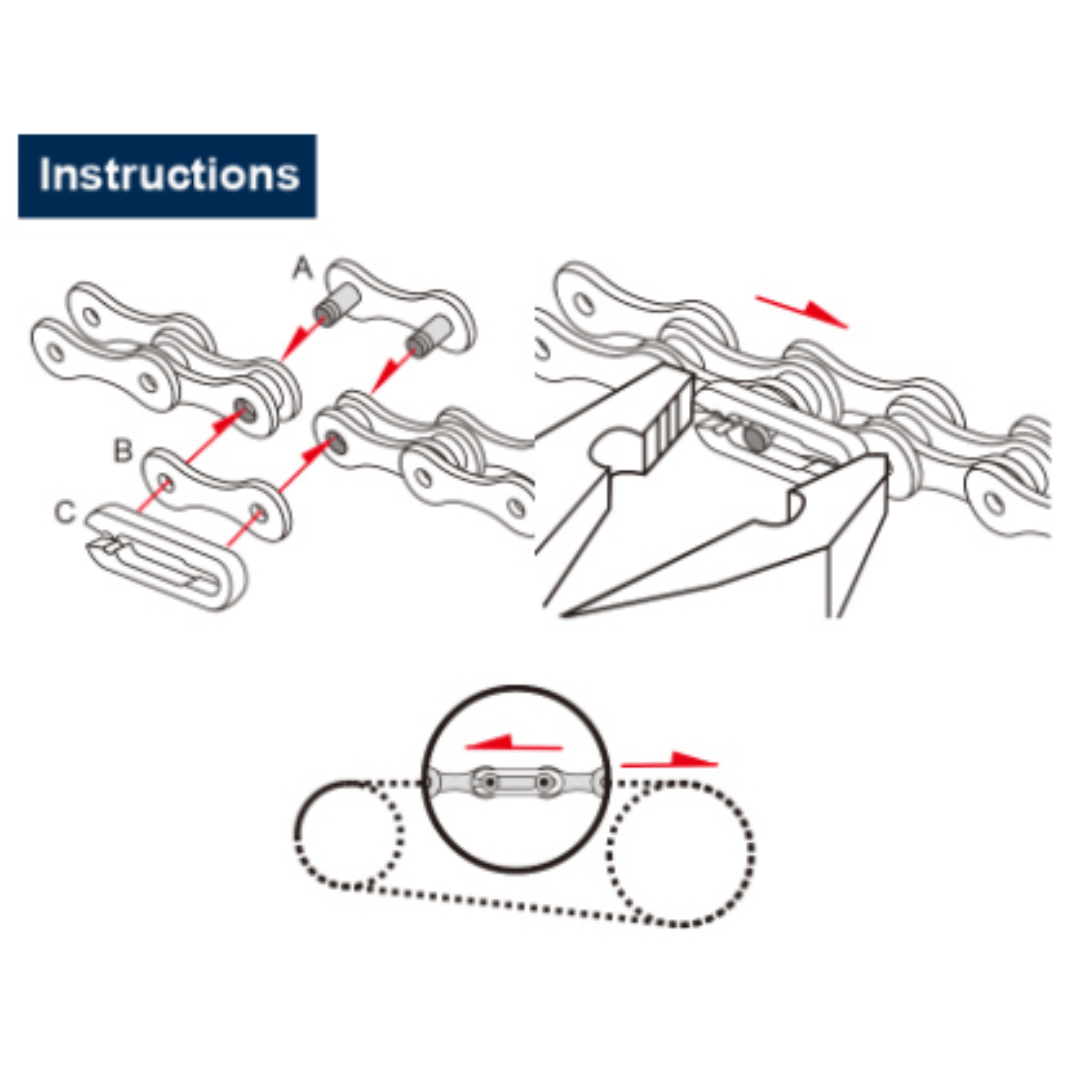 Instructions

A

B

C