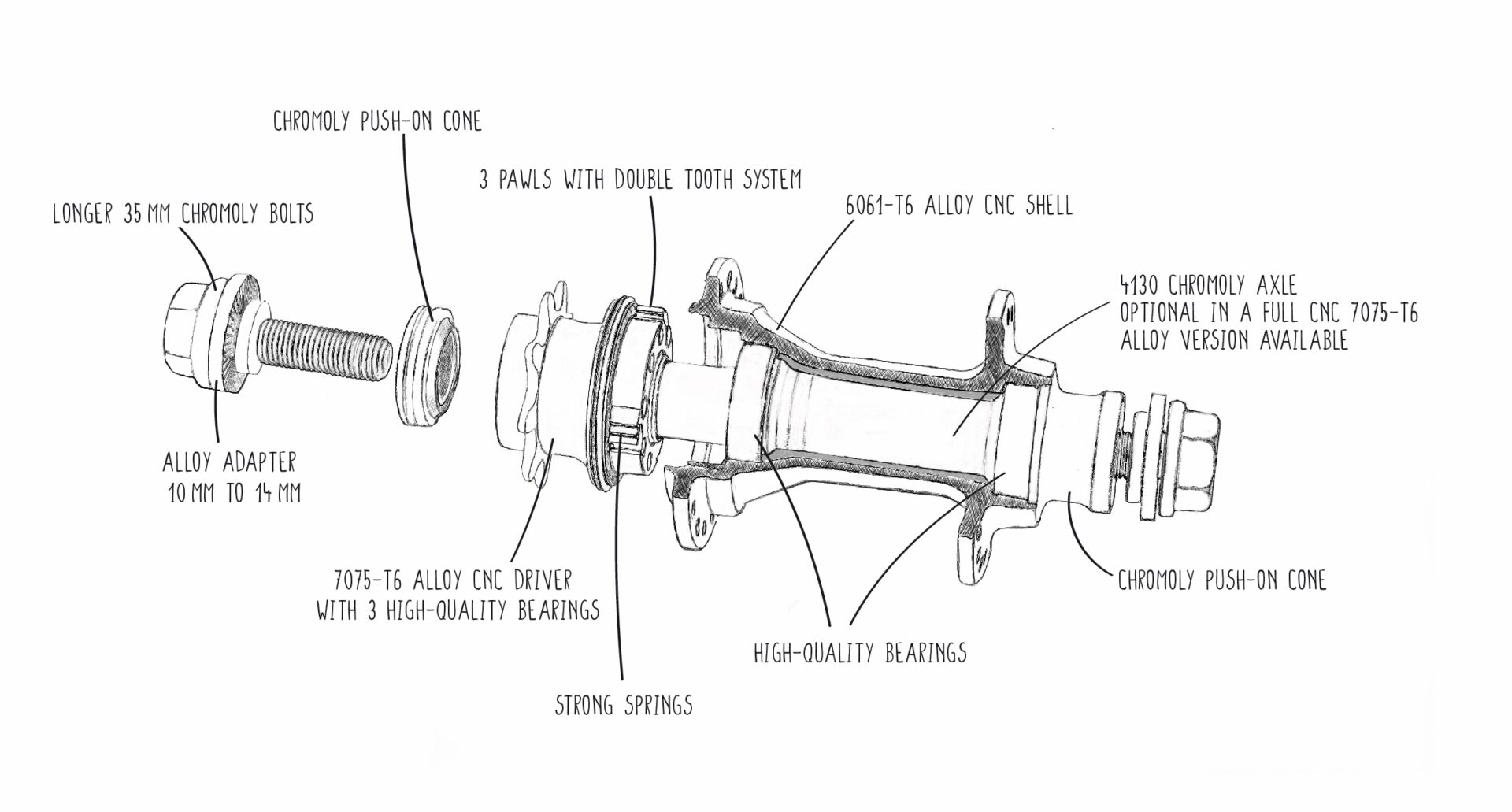 CHROMOLY PUSH-ON CONE

3 PAWLS WITH DOUBLE TOOTH SYSTEM

LONGER 35 MM CHROMOLY BOLTS

6061-T6 ALLOY CNC SHELL

4130 CHROMOLY AXLE
OPTIONAL IN A FULL CNC 7075-T6
ALLOY VERSION AVAILABLE

ALLOY ADAPTER
10 MM TO 14 MM

7075-T6 ALLOY CNC DRIVER
WITH 3 HIGH-QUALITY BEARINGS

CHROMOLY PUSH-ON CONE

HIGH-QUALITY BEARINGS

STRONG SPRINGS