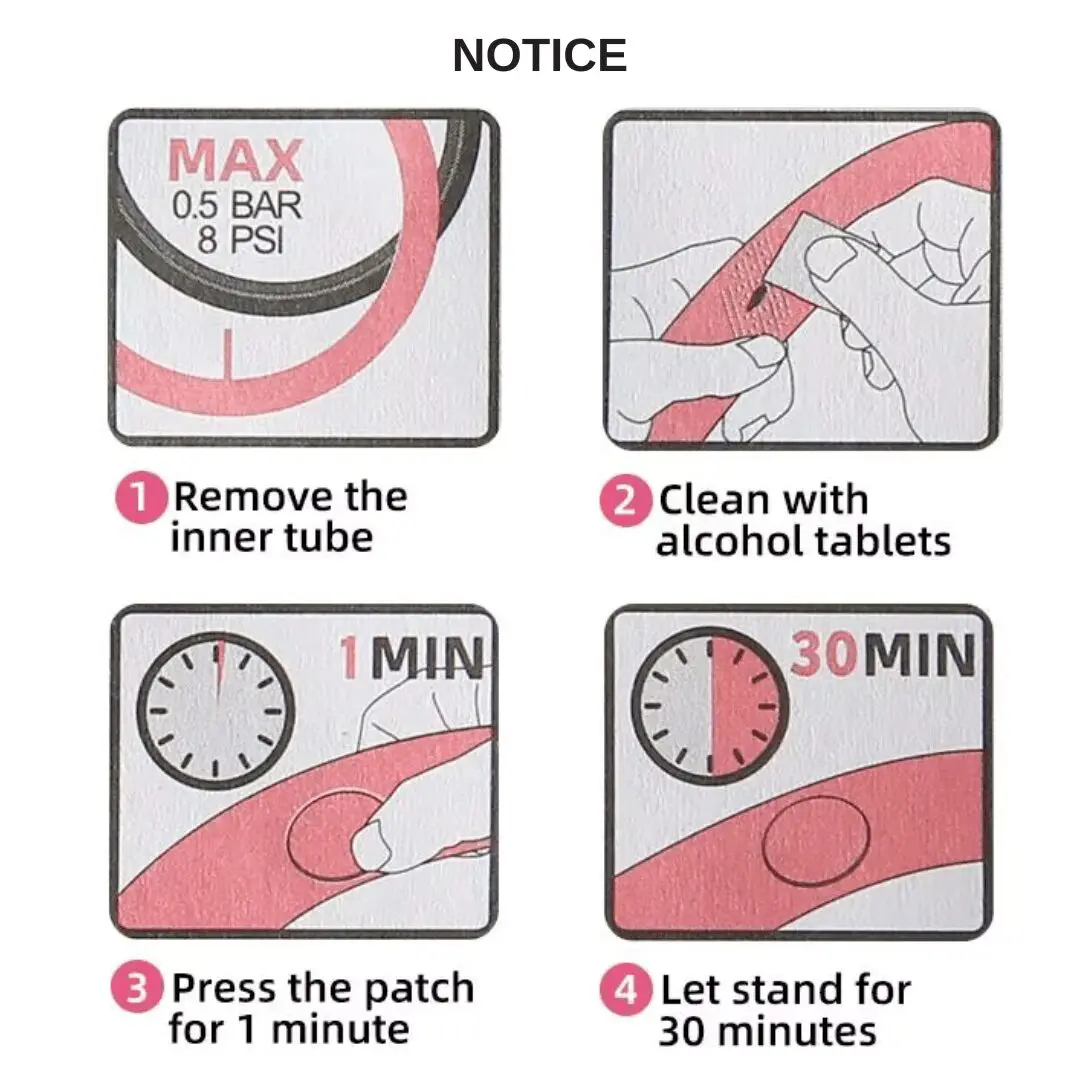 NOTICE

MAX
0.5 BAR
8 PSI

1 Remove the inner tube

2 Clean with alcohol tablets

1MIN

3 Press the patch for 1 minute

30MIN

4 Let stand for 30 minutes