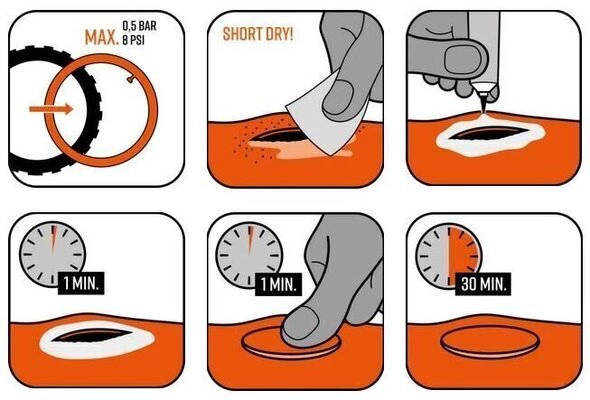 MAX. 0,5 BAR
8 PSI

SHORT DRY!

1 MIN.

1 MIN.

30 MIN.