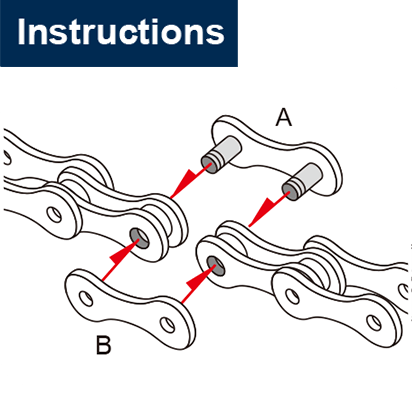 Instructions

A

B